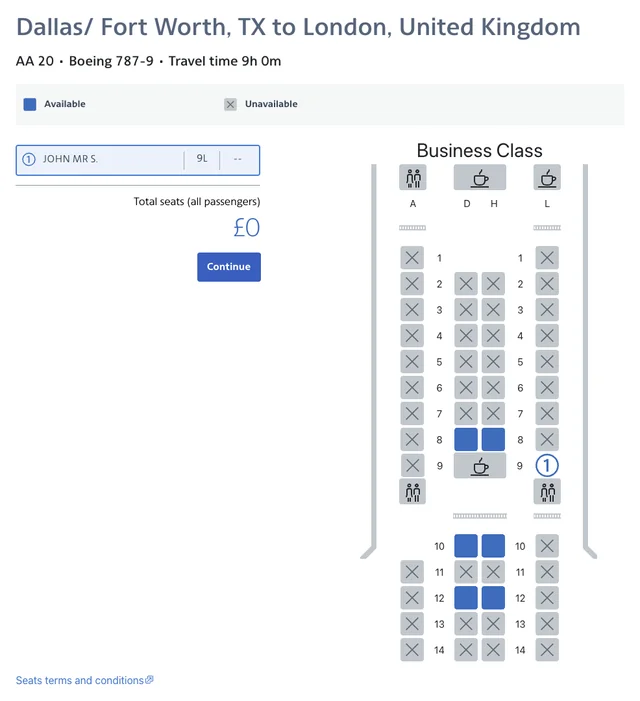 Dallas/ Fort Worth, TX to London, United Kingdom

AA 20 • Boeing 787-9 • Travel time 9h 0m

Available

Unavailable

1 JOHN MR S. 9L --

Total seats (all passengers)

£0

Continue

Business Class

A D H L

1 1
2 2
3 3
4 4
5 5
6 6
7 7
8 8
9 9 1

10 10
11 11
12 12
13 13
14 14

Seats terms and conditions